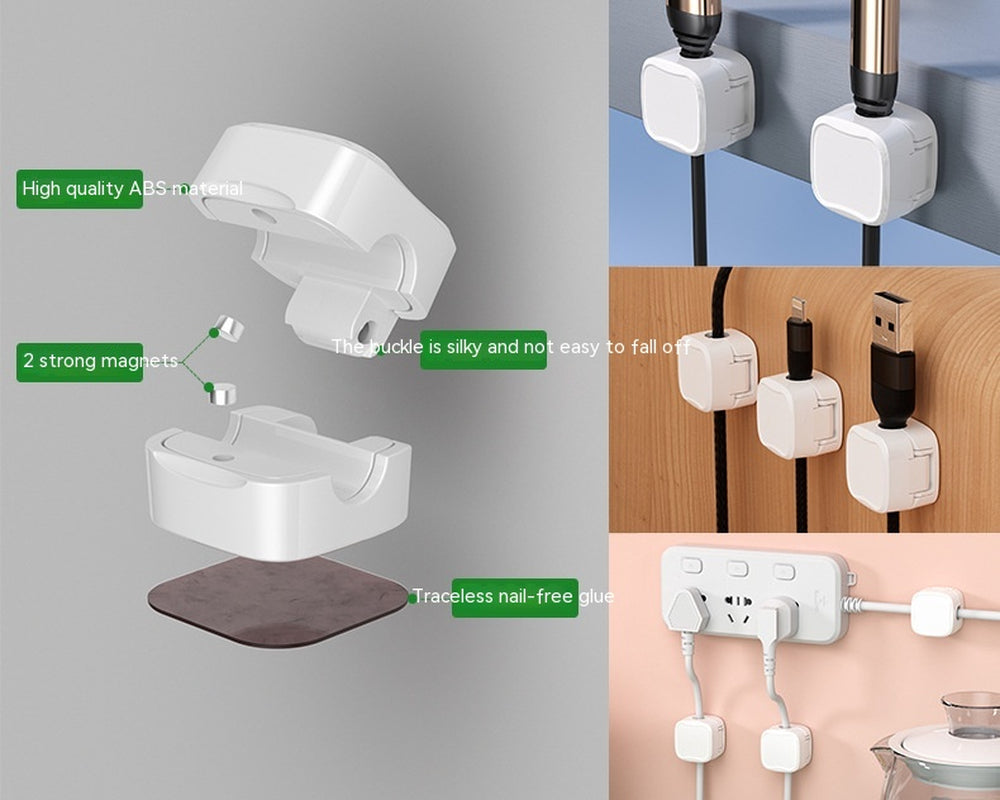 High quality ABS material

2 strong magnets

The buckle is silky and not easy to fall off

Traceless nail-free glue